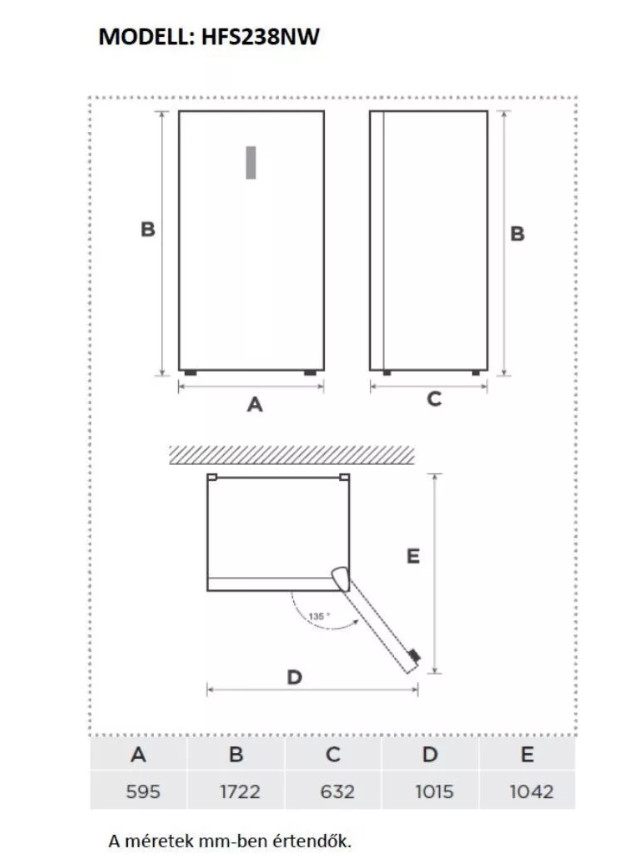 MODELL: HFS238NW

B

B

A

C

E

135 °

D

| A | B | C | D | E |
|---|---|---|---|---|
| 595 | 1722 | 632 | 1015 | 1042 |

A méretek mm-ben értendők.